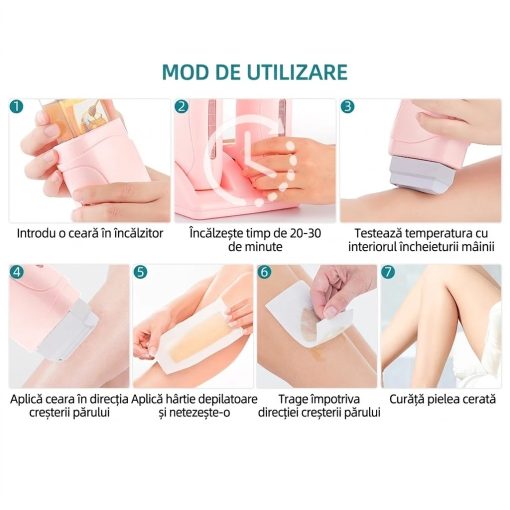 MOD DE UTILIZARE

1
Introdu o ceară în încălzitor

2
Încălzește timp de 20-30 de minute

3
Testează temperatura cu interiorul încheieturii mâinii

4
Aplică ceara în direcția creșterii părului

5
Aplică hârtie depilatoare și netezește-o

6
Trage împotriva direcției creșterii părului

7
Curăță pielea cerată