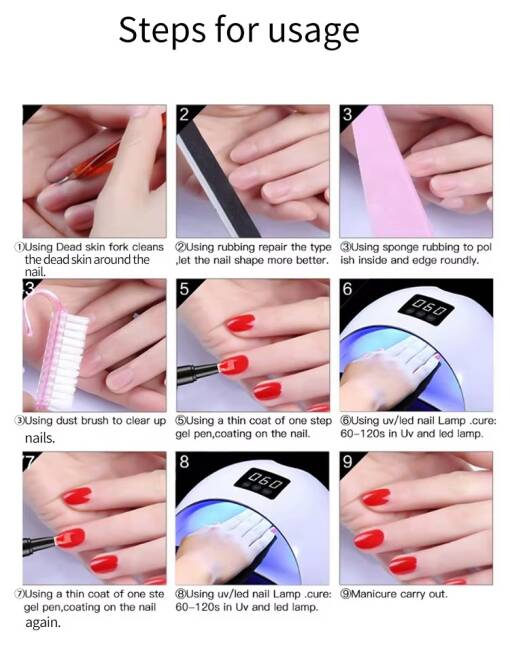 Steps for usage

2

3

①Using Dead skin fork cleans the dead skin around the nail.

②Using rubbing repair the type ,let the nail shape more better.

③Using sponge rubbing to pol ish inside and edge roundly.

3

5

6

060

③Using dust brush to clear up nails.

⑤Using a thin coat of one step gel pen,coating on the nail.

⑥Using uv/led nail Lamp .cure: 60-120s in Uv and led lamp.

7

8

060

9

⑦Using a thin coat of one ste gel pen,coating on the nail again.

⑧Using uv/led nail Lamp .cure: 60-120s in Uv and led lamp.

⑨Manicure carry out.